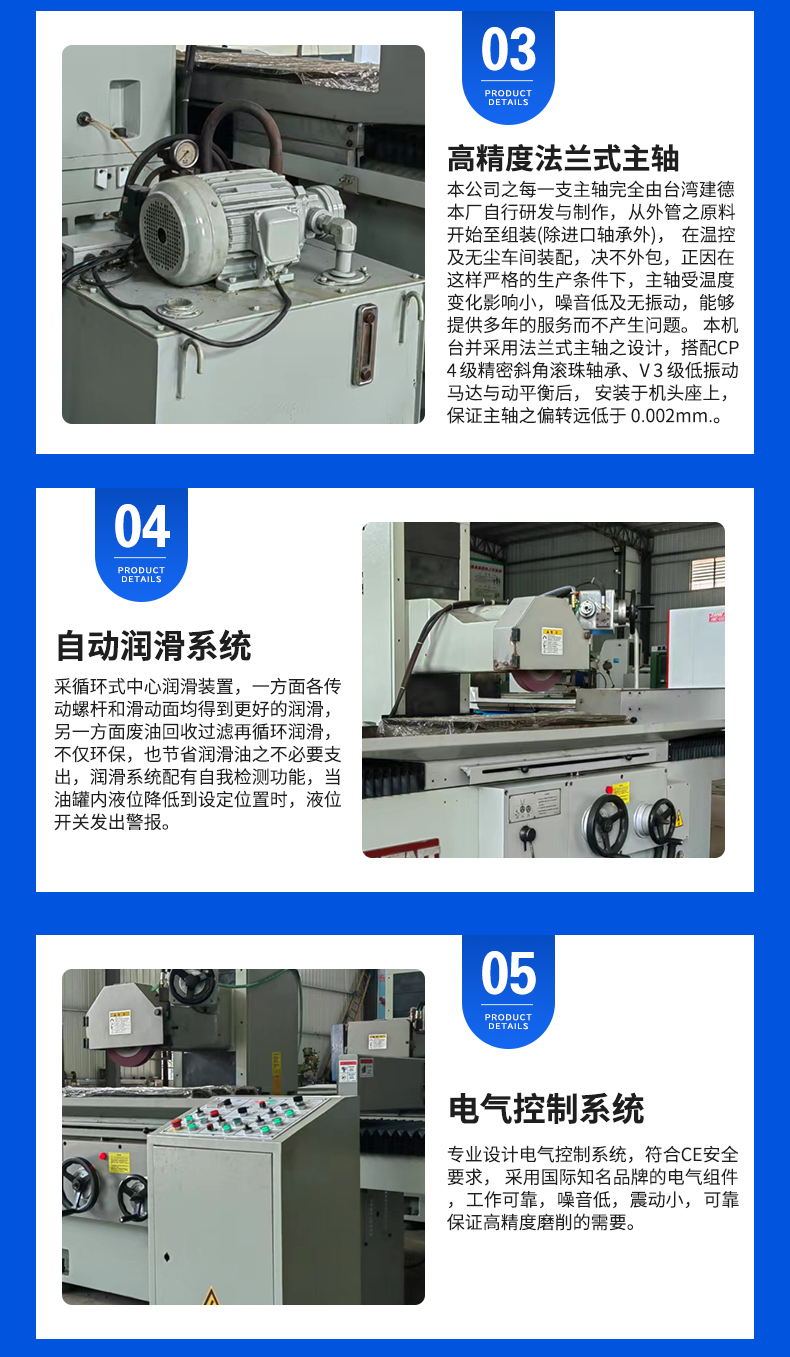 03
PRODUCT DETAILS

高精度法兰式主轴

本公司之每一支主轴完全由台湾建德本厂自行研发与制作，从外管之原料开始至组装(除进口轴承外)， 在温控及无尘车间装配，决不外包，正因在这样严格的生产条件下，主轴受温度变化影响小，噪音低及无振动，能够提供多年的服务而不产生问题。 本机台并采用法兰式主轴之设计，搭配CP 4 级精密斜角滚珠轴承、V 3 级低振动马达与动平衡后， 安装于机头座上，保证主轴之偏转远低于 0.002mm.。

04
PRODUCT DETAILS

自动润滑系统

采循环式中心润滑装置，一方面各传动螺杆和滑动面均得到更好的润滑，另一方面废油回收过滤再循环润滑，不仅环保，也节省润滑油之不必要支出，润滑系统配有自我检测功能，当油罐内液位降低到设定位置时，液位开关发出警报。

05
PRODUCT DETAILS

电气控制系统

专业设计电气控制系统，符合CE安全要求， 采用国际知名品牌的电气组件，工作可靠，噪音低，震动小，可靠保证高精度磨削的需要。